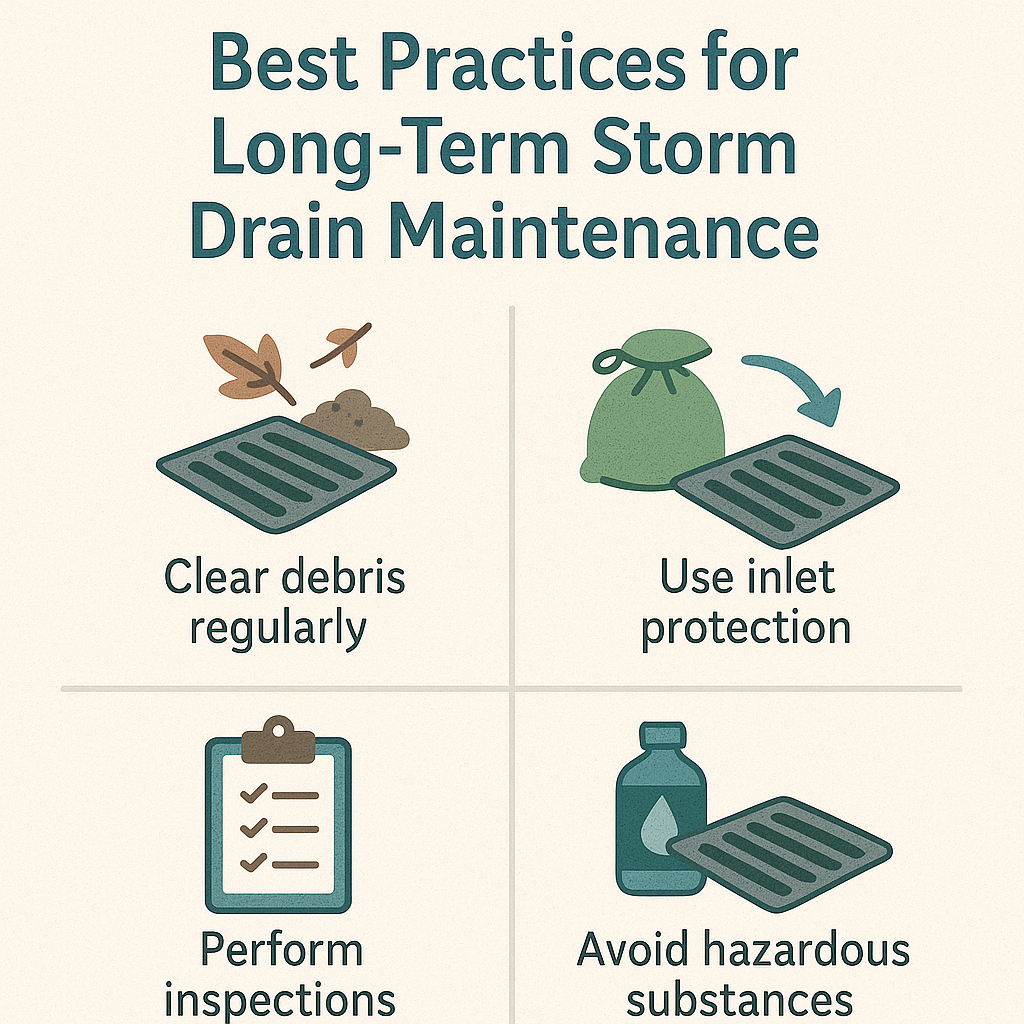 Best Practices for Long-Term Storm Drain Maintenance

Clear debris regularly

Use inlet protection

Perform inspections

Avoid hazardous substances